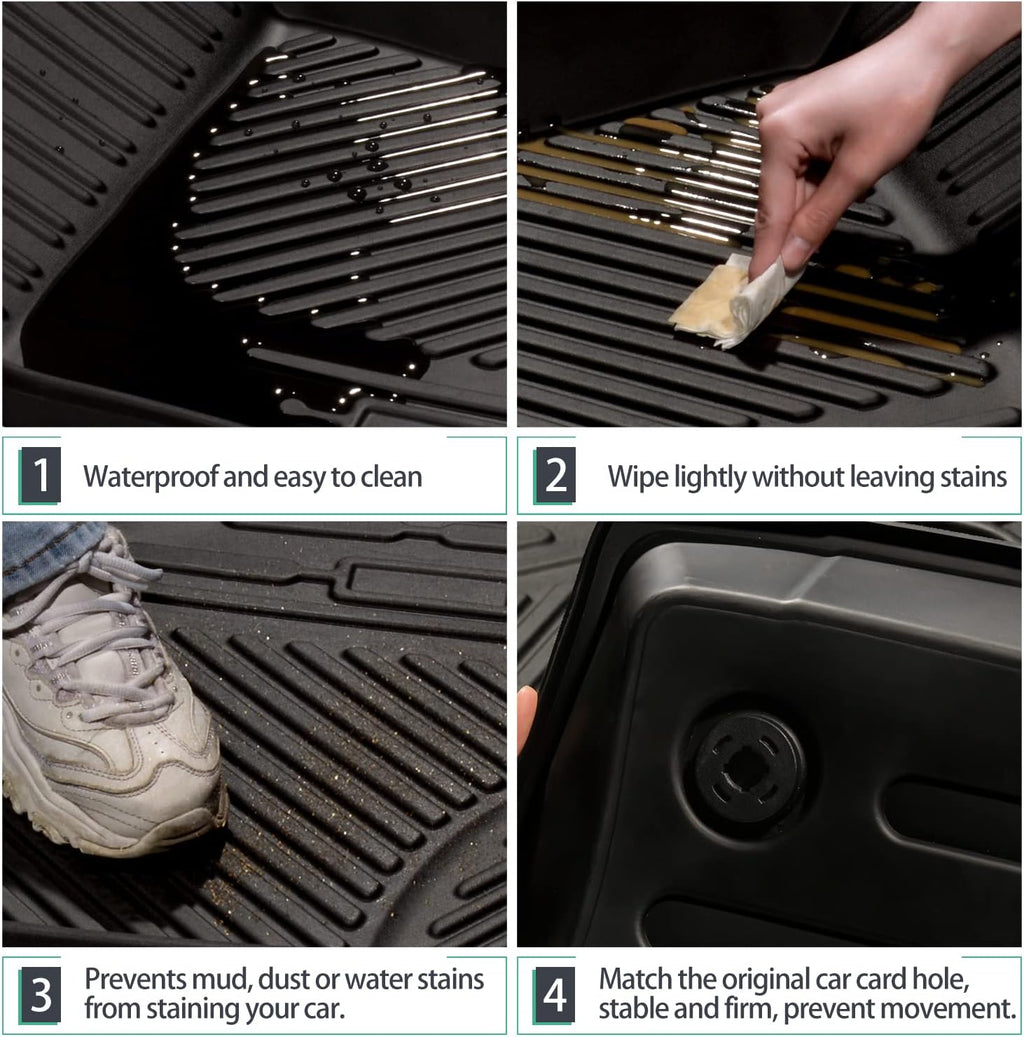 1 Waterproof and easy to clean

2 Wipe lightly without leaving stains

3 Prevents mud, dust or water stains from staining your car.

4 Match the original car card hole, stable and firm, prevent movement.